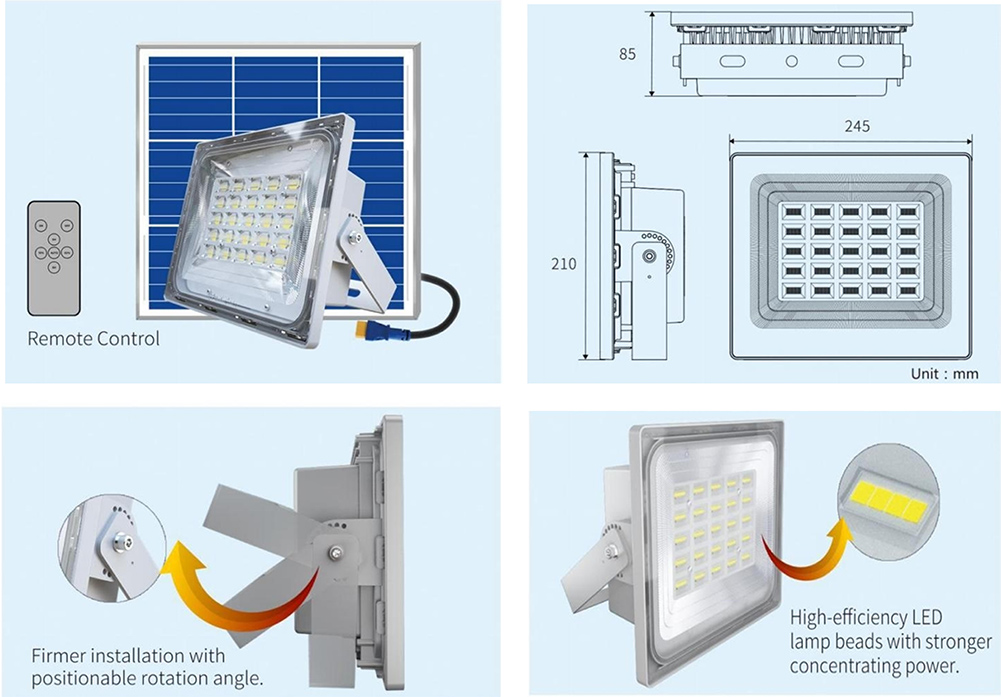 Remote Control

85

245

210

Unit : mm

Firmer installation with positionable rotation angle.

High-efficiency LED lamp beads with stronger concentrating power.